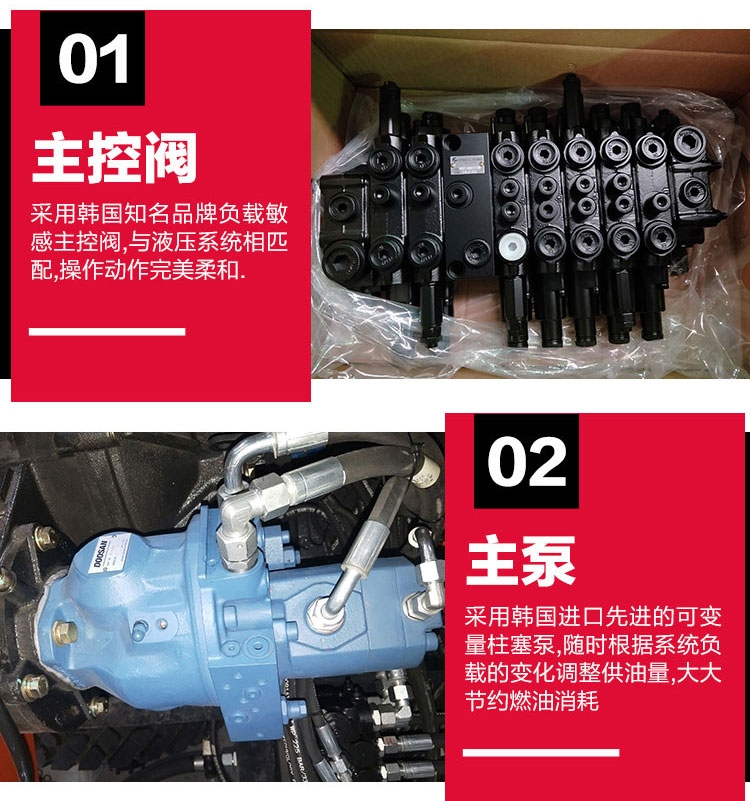 01

主控阀

采用韩国知名品牌负载敏感主控阀,与液压系统相匹配,操作动作完美柔和.

DOOSAN

02

主泵

采用韩国进口先进的可变量柱塞泵,随时根据系统负载的变化调整供油量,大大节约燃油消耗